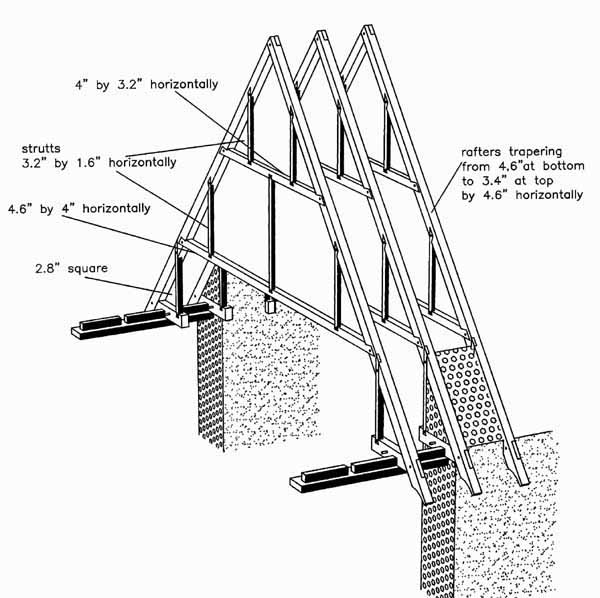 4" by 3.2" horizontally

strutts
3.2" by 1.6" horizontally

4.6" by 4" horizontally

2.8" square

rafters trapering
from 4.6"at bottom
to 3.4" at top
by 4.6" horizontally